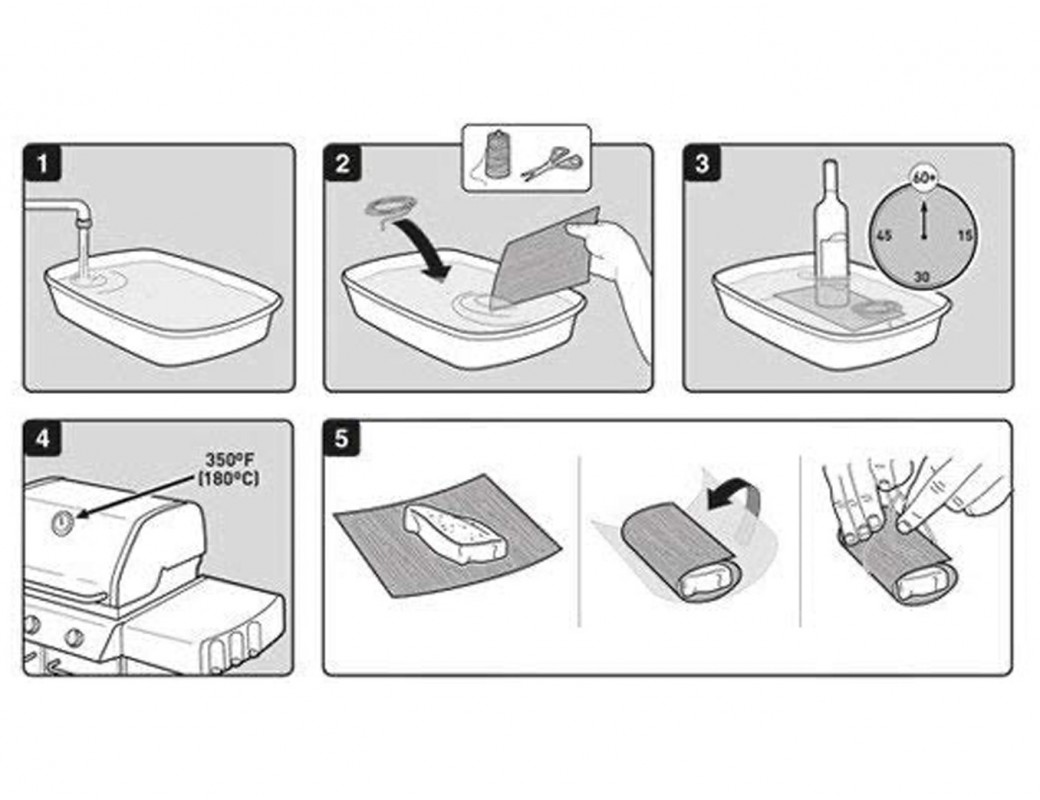 1

2

3

60+

45

15

30

4

350ºF
(180ºC)

5